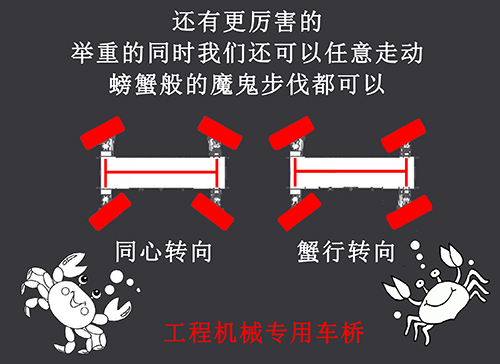 还有更厉害的
举重的同时我们还可以任意走动
螃蟹般的魔鬼步伐都可以

同心转向

蟹行转向

工程机械专用车桥